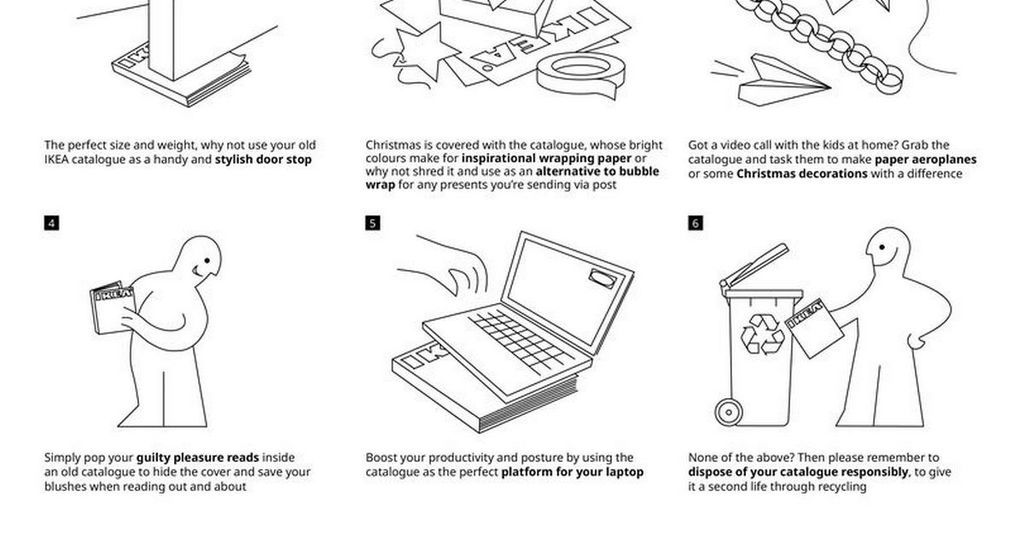 IKEA

IKEA

The perfect size and weight, why not use your old IKEA catalogue as a handy and stylish door stop

Christmas is covered with the catalogue, whose bright colours make for inspirational wrapping paper or why not shred it and use as an alternative to bubble wrap for any presents you're sending via post

Got a video call with the kids at home? Grab the catalogue and task them to make paper aeroplanes or some Christmas decorations with a difference

4

IKEA

Simply pop your guilty pleasure reads inside an old catalogue to hide the cover and save your blushes when reading out and about

5

IKEA

Boost your productivity and posture by using the catalogue as the perfect platform for your laptop

6

IKEA

None of the above? Then please remember to dispose of your catalogue responsibly, to give it a second life through recycling