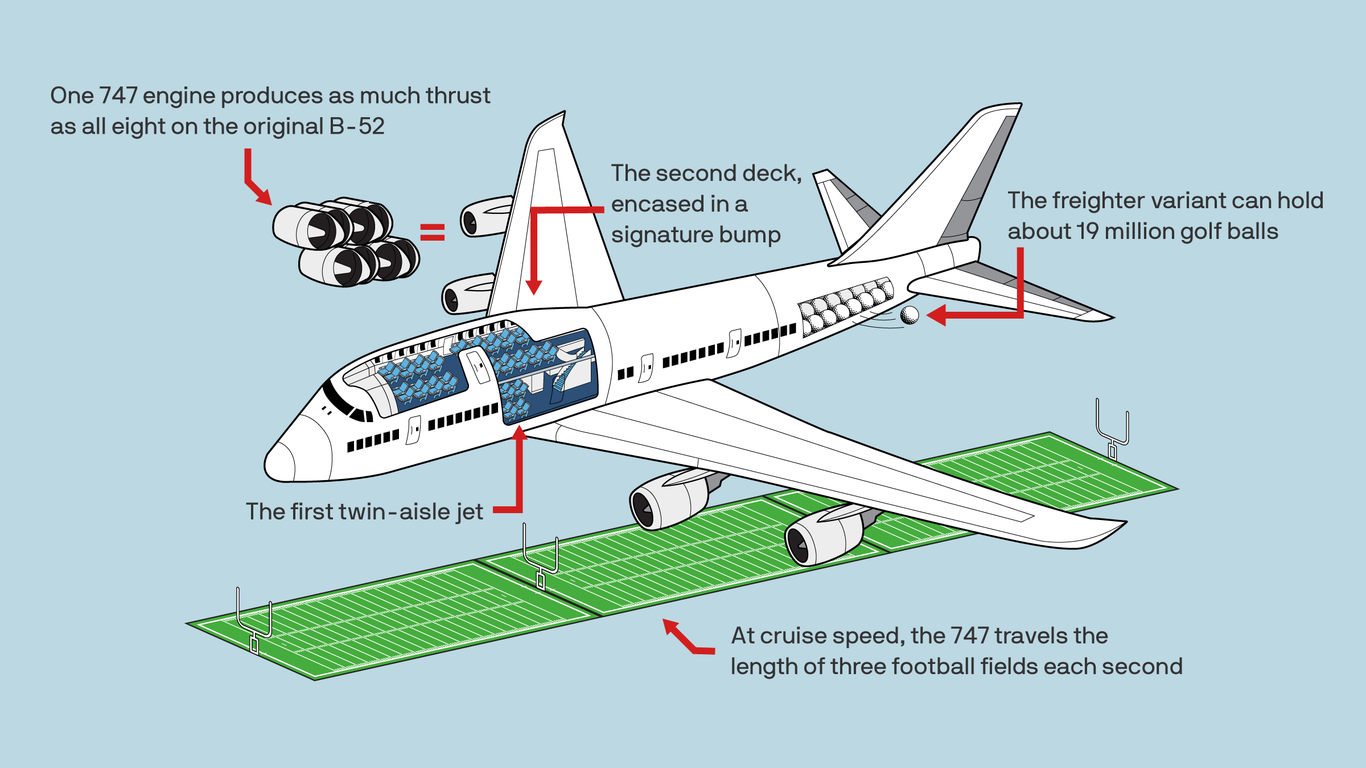 One 747 engine produces as much thrust as all eight on the original B-52

=

The second deck, encased in a signature bump

The freighter variant can hold about 19 million golf balls

The first twin-aisle jet

At cruise speed, the 747 travels the length of three football fields each second