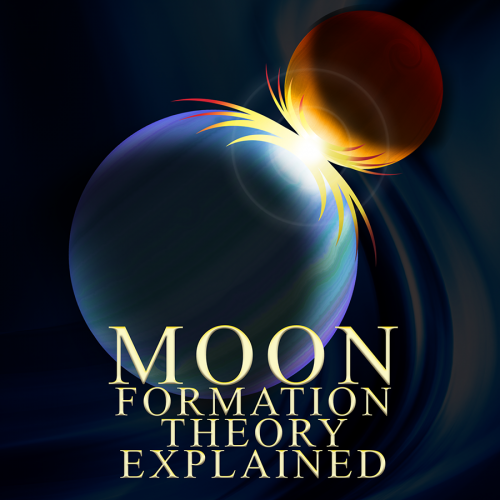 MOON
FORMATION
THEORY
EXPLAINED